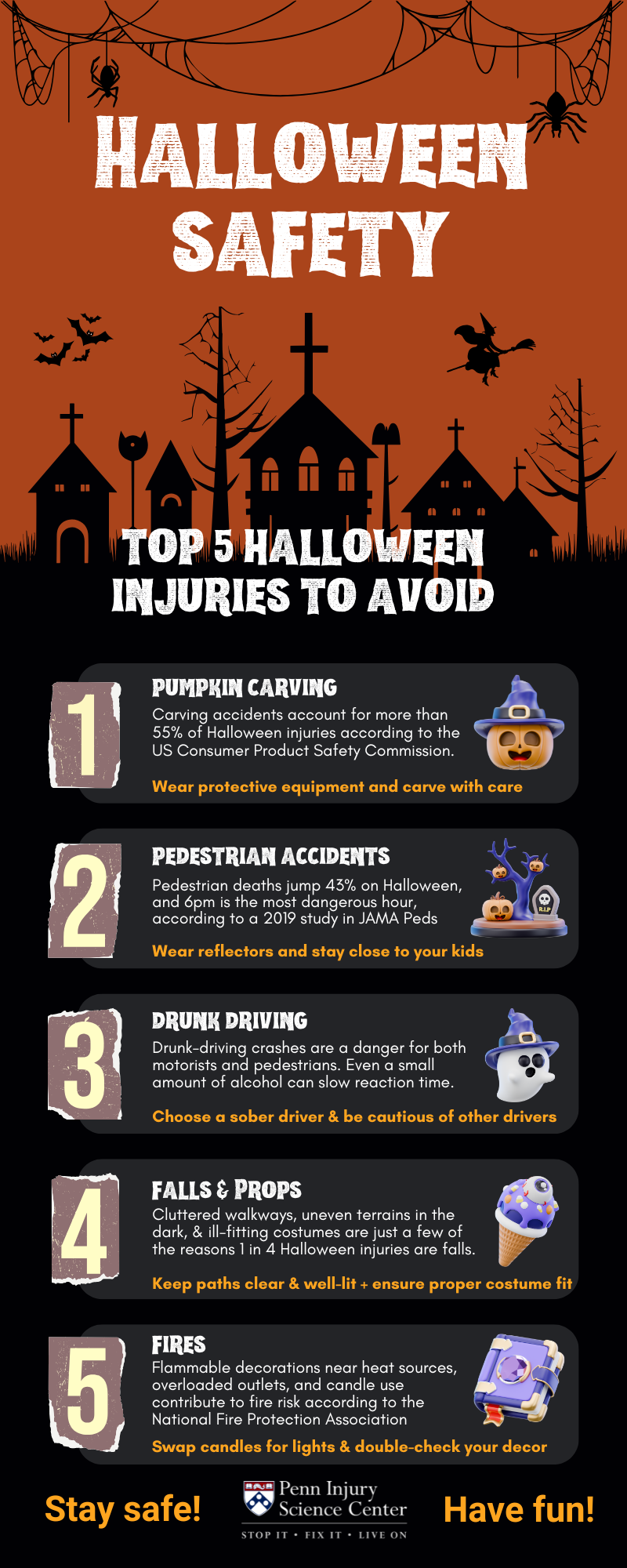 HALLOWEEN SAFETY

TOP 5 HALLOWEEN INJURIES TO AVOID

1

PUMPKIN CARVING

Carving accidents account for more than 55% of Halloween injuries according to the US Consumer Product Safety Commission.

Wear protective equipment and carve with care

2

PEDESTRIAN ACCIDENTS

Pedestrian deaths jump 43% on Halloween, and 6pm is the most dangerous hour, according to a 2019 study in JAMA Peds

Wear reflectors and stay close to your kids

3

DRUNK DRIVING

Drunk-driving crashes are a danger for both motorists and pedestrians. Even a small amount of alcohol can slow reaction time.

Choose a sober driver & be cautious of other drivers

4

FALLS & PROPS

Cluttered walkways, uneven terrains in the dark, & ill-fitting costumes are just a few of the reasons 1 in 4 Halloween injuries are falls.

Keep paths clear & well-lit + ensure proper costume fit

5

FIRES

Flammable decorations near heat sources, overloaded outlets, and candle use contribute to fire risk according to the National Fire Protection Association

Swap candles for lights & double-check your decor

Stay safe!

Penn Injury Science Center
STOP IT • FIX IT • LIVE ON

Have fun!